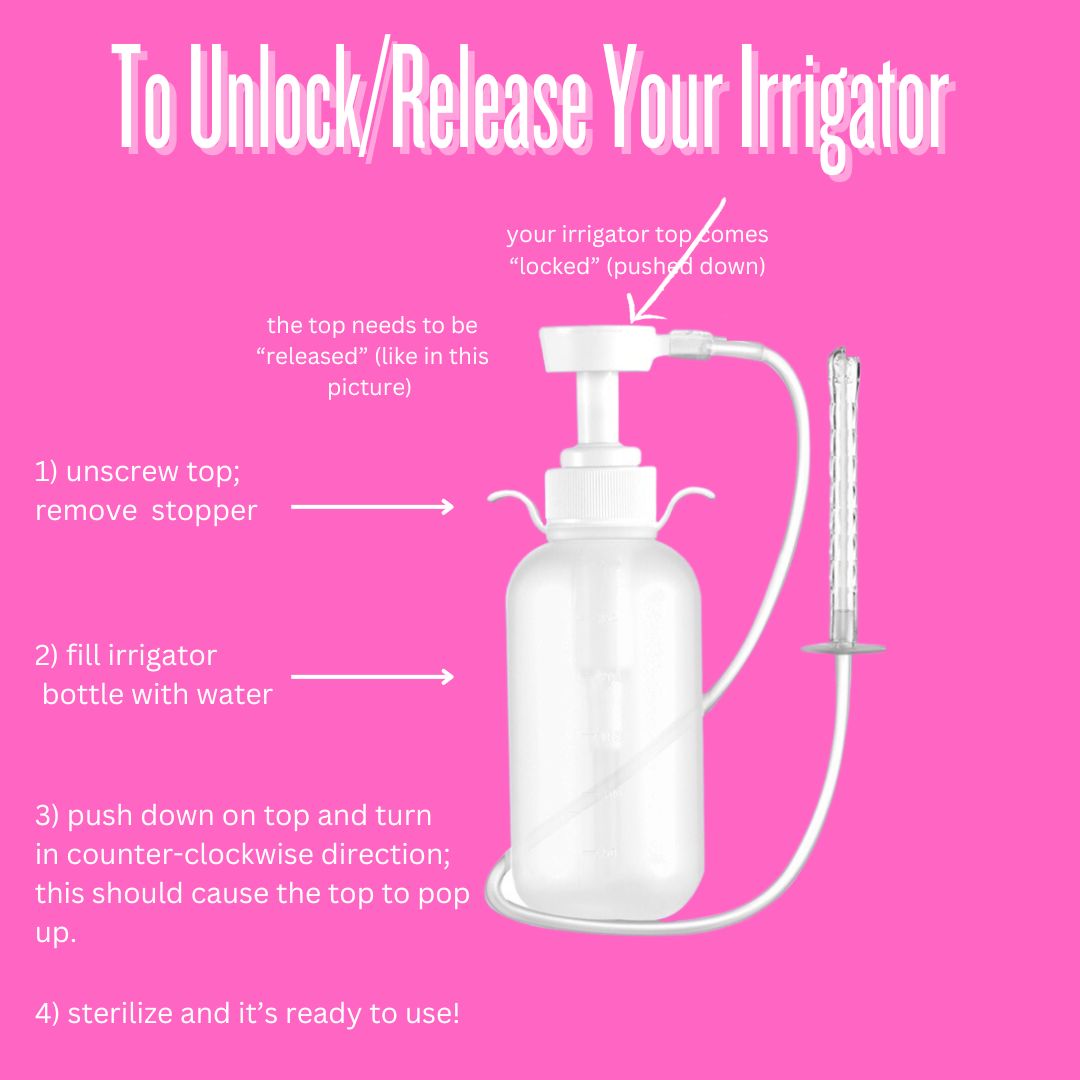 To Unlock/Release Your Irrigator

your irrigator top comes "locked" (pushed down)

the top needs to be "released" (like in this picture)

1) unscrew top; remove stopper

2) fill irrigator bottle with water

3) push down on top and turn in counter-clockwise direction; this should cause the top to pop up.

4) sterilize and it's ready to use!